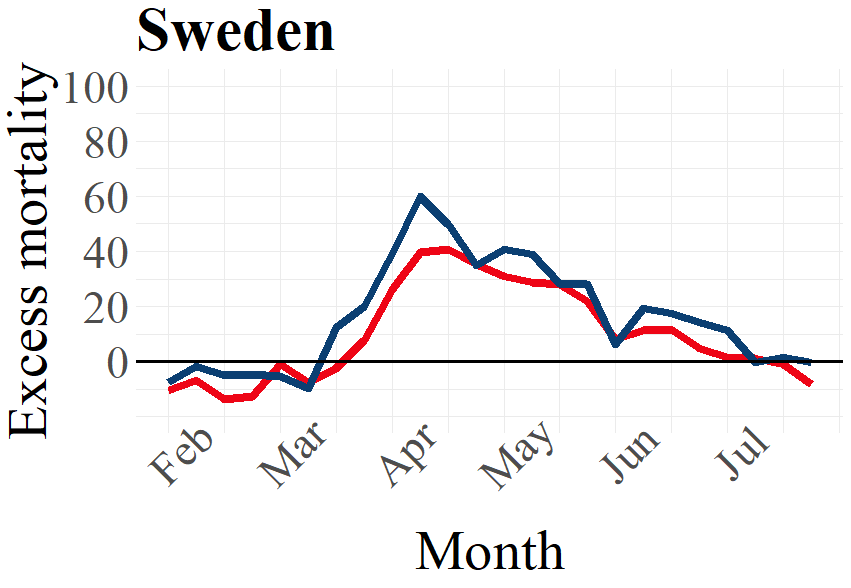 Sweden

Excess mortality

100
80
60
40
20
0

Feb
Mar
Apr
May
Jun
Jul

Month