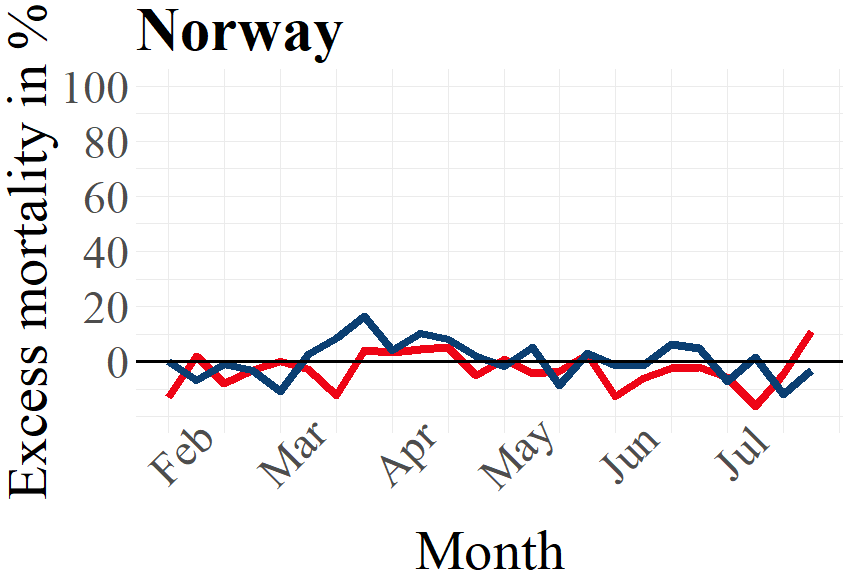 Norway

Excess mortality in %

100
80
60
40
20
0

Feb
Mar
Apr
May
Jun
Jul

Month