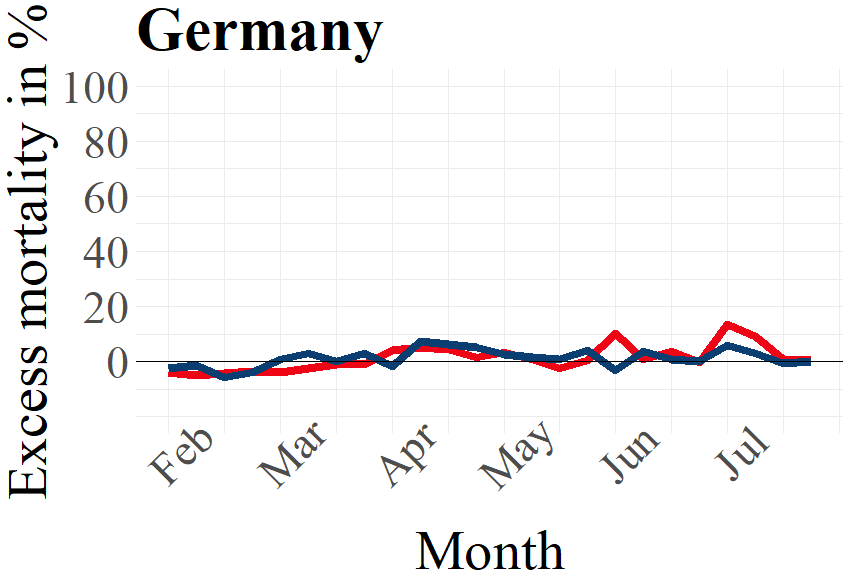 Germany

Excess mortality in %

100
80
60
40
20
0

Feb
Mar
Apr
May
Jun
Jul

Month