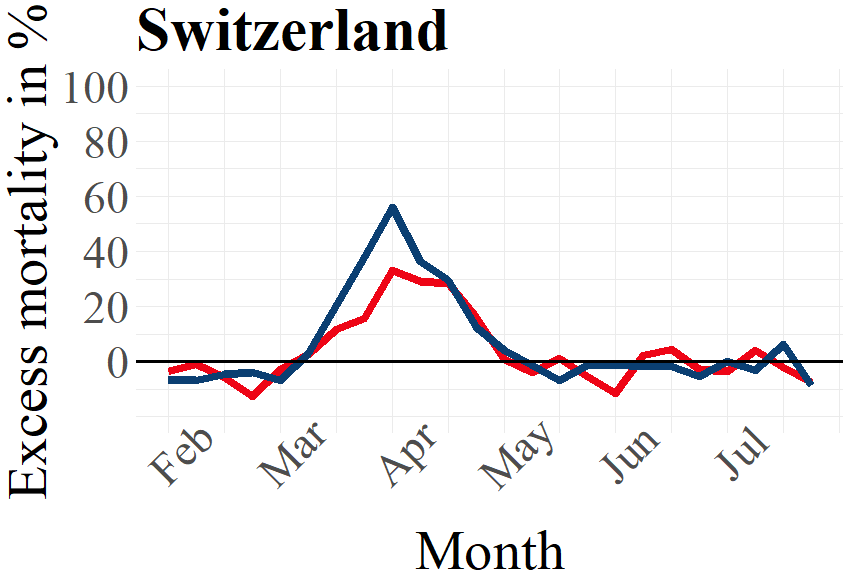 Switzerland

Excess mortality in %

100
80
60
40
20
0

Feb
Mar
Apr
May
Jun
Jul

Month