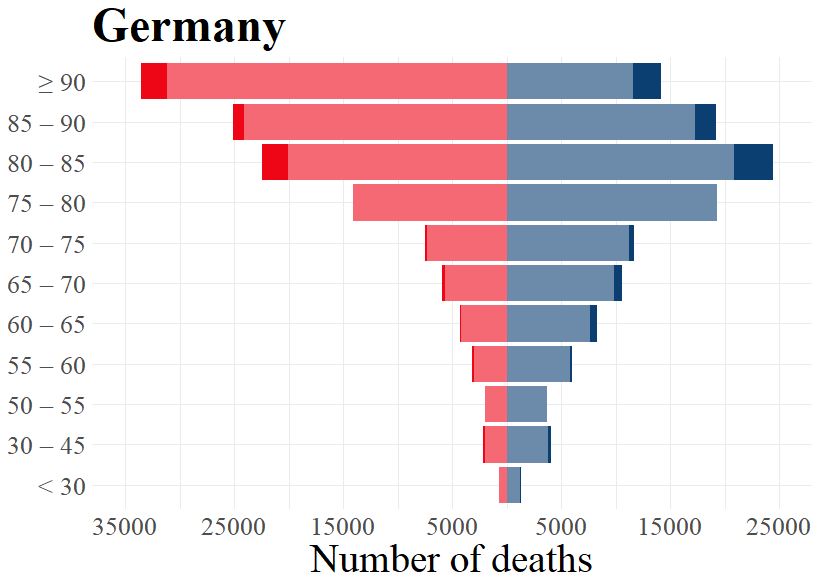 Germany

≥ 90
85 – 90
80 – 85
75 – 80
70 – 75
65 – 70
60 – 65
55 – 60
50 – 55
30 – 45
< 30

35000 25000 15000 5000 5000 15000 25000

Number of deaths